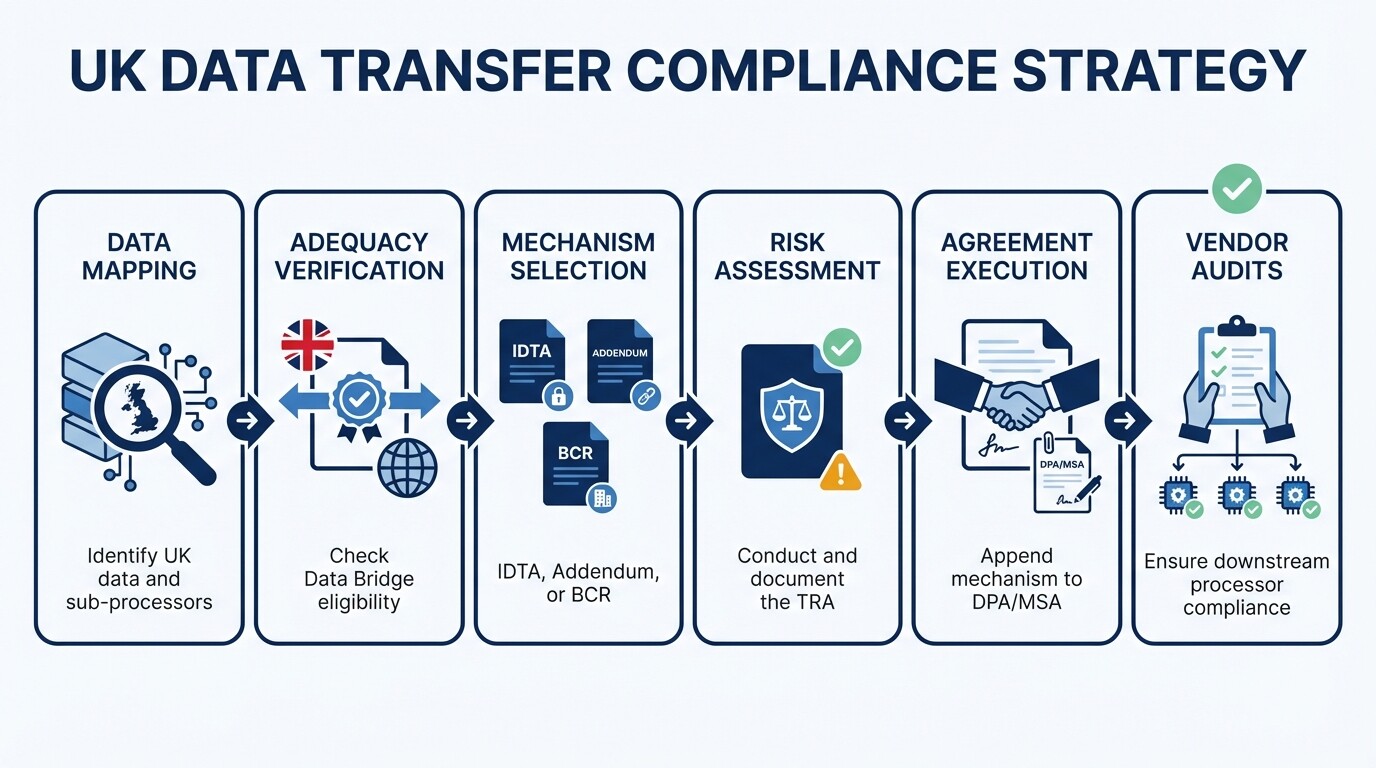 UK DATA TRANSFER COMPLIANCE STRATEGY

DATA MAPPING

Identify UK data and sub-processors

ADEQUACY VERIFICATION

Check Data Bridge eligibility

MECHANISM SELECTION

IDTA

ADDENDUM

BCR

IDTA, Addendum, or BCR

RISK ASSESSMENT

Conduct and document the TRA

AGREEMENT EXECUTION

DPA/MSA

Append mechanism to DPA/MSA

VENDOR AUDITS

Ensure downstream processor compliance