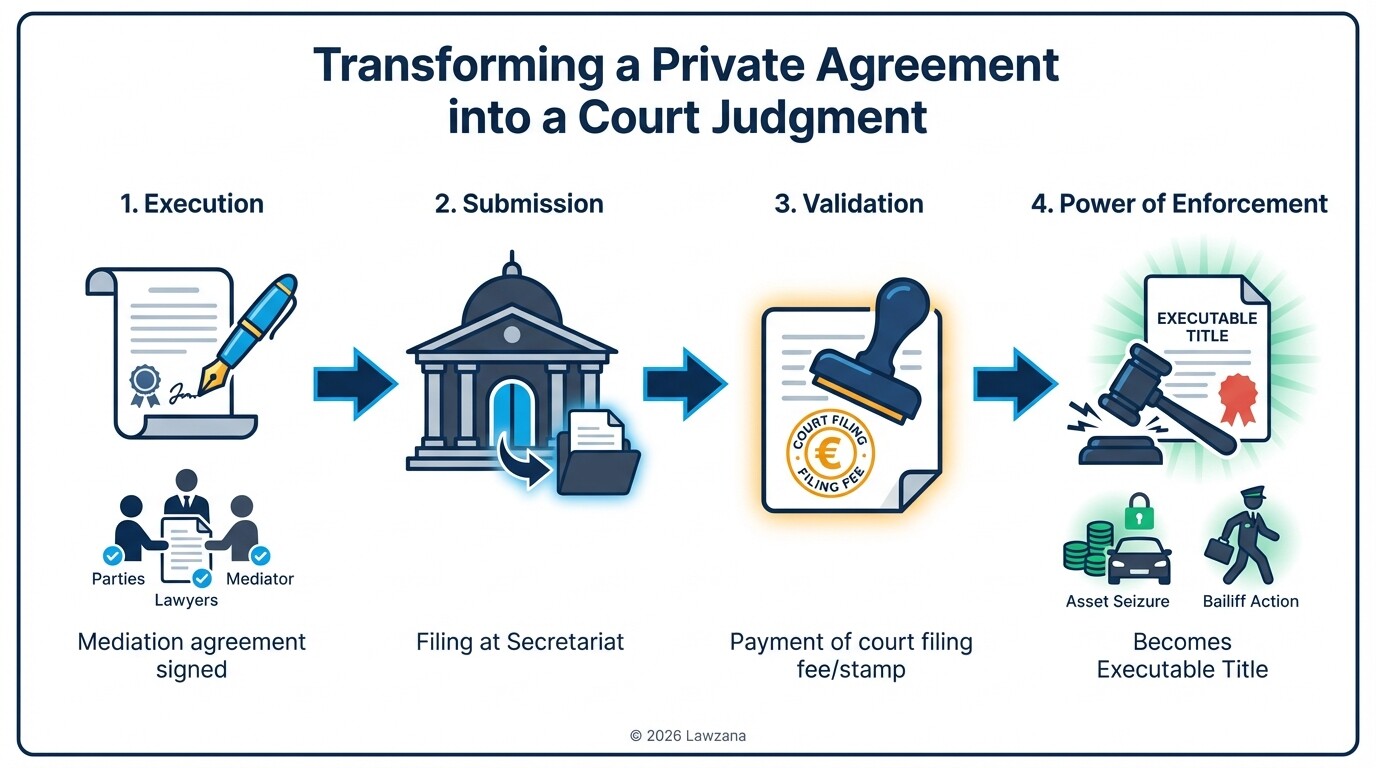 Transforming a Private Agreement into a Court Judgment

1. Execution

Parties
Lawyers
Mediator

Mediation agreement signed

2. Submission

Filing at Secretariat

3. Validation

COURT FILING
€
FILING FEE

Payment of court filing fee/stamp

4. Power of Enforcement

EXECUTABLE TITLE

Asset Seizure
Bailiff Action

Becomes Executable Title

© 2026 Lawzana