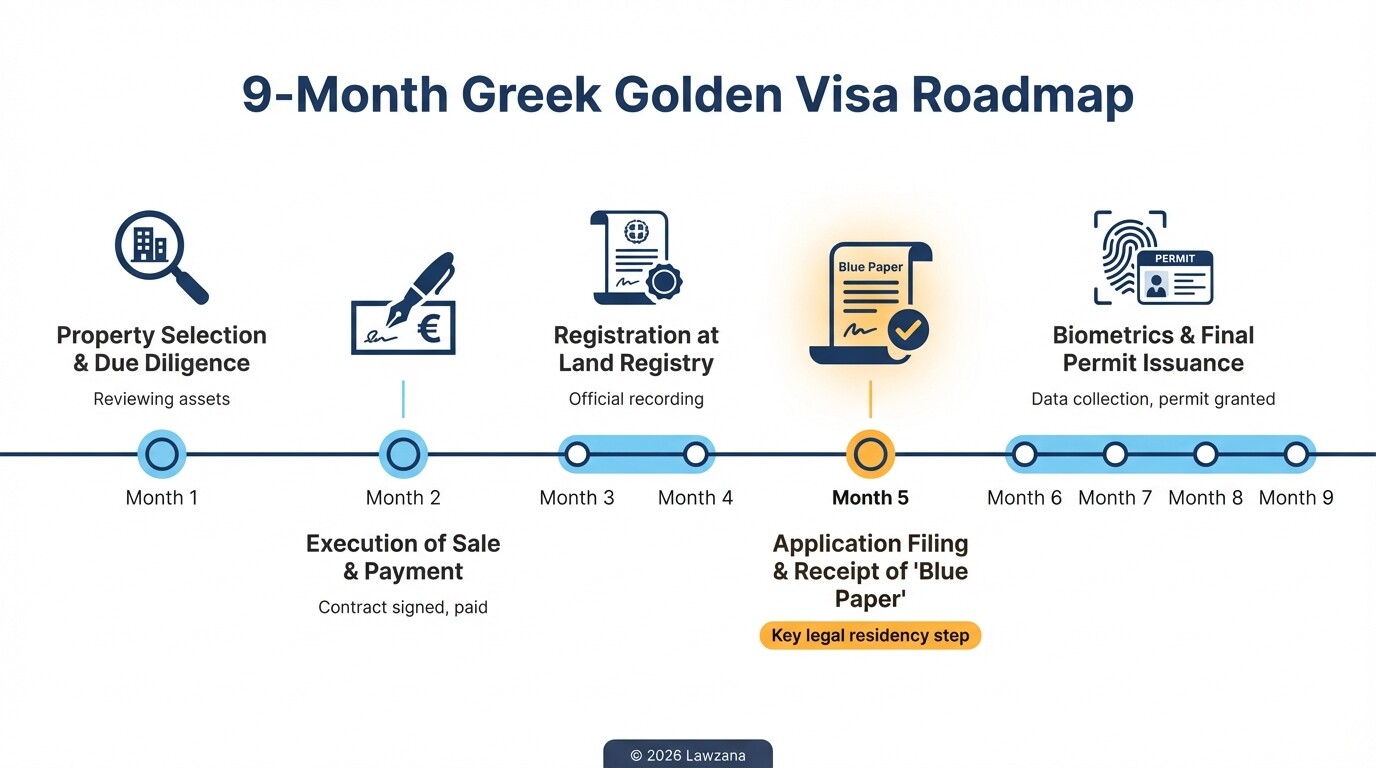 9-Month Greek Golden Visa Roadmap

Property Selection & Due Diligence

Reviewing assets

Month 1

€

Month 2

Execution of Sale & Payment

Contract signed, paid

Registration at Land Registry

Official recording

Month 3

Month 4

Blue Paper

Month 5

Application Filing & Receipt of 'Blue Paper'

Key legal residency step

PERMIT

Biometrics & Final Permit Issuance

Data collection, permit granted

Month 6

Month 7

Month 8

Month 9

© 2026 Lawzana